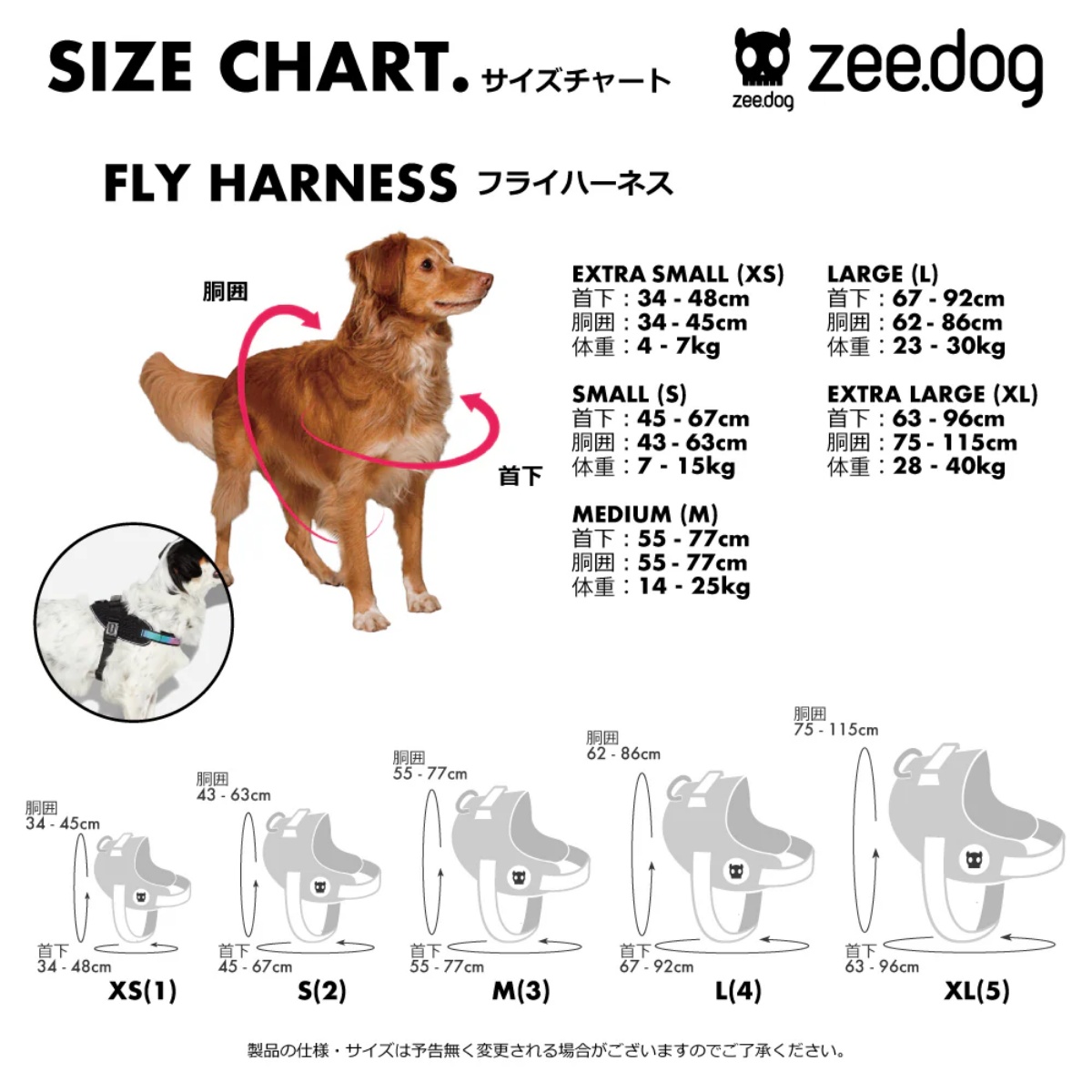 SIZE CHART. サイズチャート

zee.dog zee.dog

FLY HARNESS フライハーネス

胴囲

首下

EXTRA SMALL (XS)
首下：34 - 48cm
胴囲：34 - 45cm
体重：4 - 7kg

SMALL (S)
首下：45 - 67cm
胴囲：43 - 63cm
体重：7 - 15kg

MEDIUM (M)
首下：55 - 77cm
胴囲：55 - 77cm
体重：14 - 25kg

LARGE (L)
首下：67 - 92cm
胴囲：62 - 86cm
体重：23 - 30kg

EXTRA LARGE (XL)
首下：63 - 96cm
胴囲：75 - 115cm
体重：28 - 40kg

胴囲
34 - 45cm
首下
34 - 48cm
XS(1)

胴囲
43 - 63cm
首下
45 - 67cm
S(2)

胴囲
55 - 77cm
首下
55 - 77cm
M(3)

胴囲
62 - 86cm
首下
67 - 92cm
L(4)

胴囲
75 - 115cm
首下
63 - 96cm
XL(5)

製品の仕様・サイズは予告無く変更される場合がございますのでご了承ください。